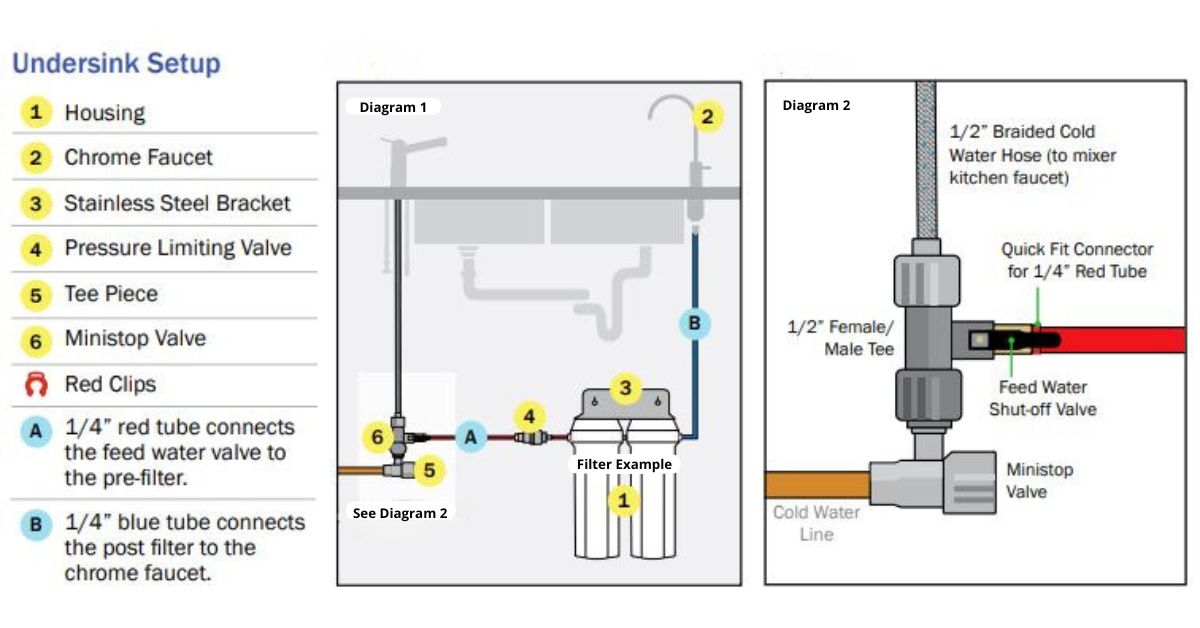 Undersink Setup

1 Housing
2 Chrome Faucet
3 Stainless Steel Bracket
4 Pressure Limiting Valve
5 Tee Piece
6 Ministop Valve
Red Clips
A 1/4" red tube connects the feed water valve to the pre-filter.
B 1/4" blue tube connects the post filter to the chrome faucet.

Diagram 1
2
B
3
6
A
4
5
Filter Example
1
See Diagram 2

Diagram 2
1/2" Braided Cold Water Hose (to mixer kitchen faucet)
Quick Fit Connector for 1/4" Red Tube
1/2" Female/ Male Tee
Feed Water Shut-off Valve
Ministop Valve
Cold Water Line