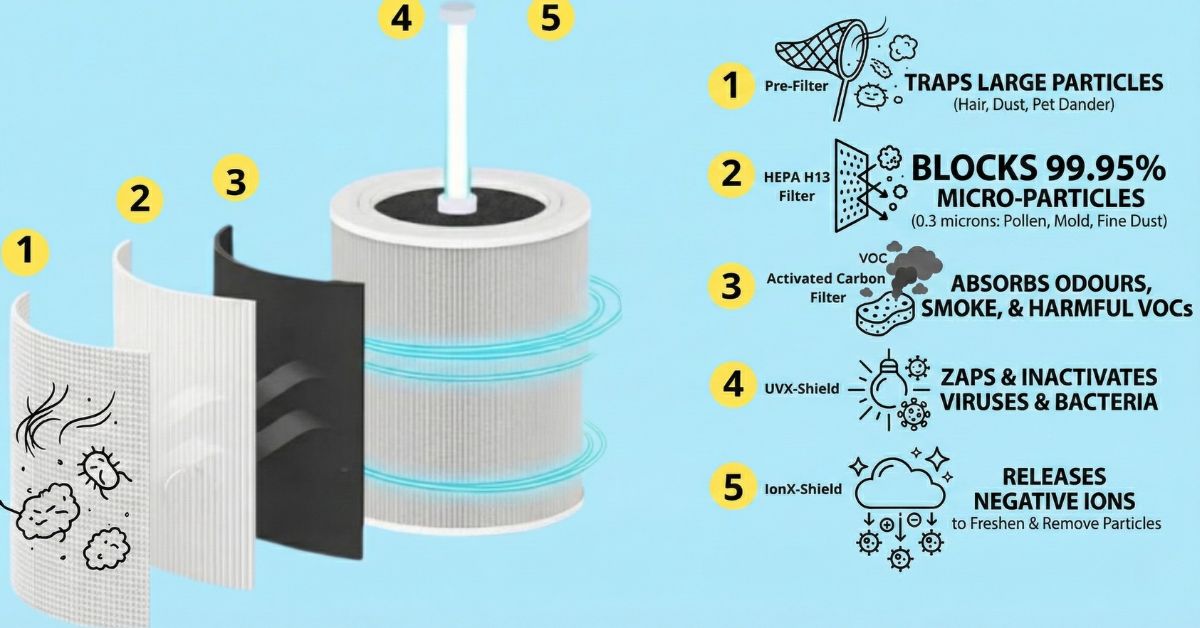 4 5

2 3

1

1 Pre-Filter TRAPS LARGE PARTICLES (Hair, Dust, Pet Dander)

2 HEPA H13 Filter BLOCKS 99.95% MICRO-PARTICLES (0.3 microns: Pollen, Mold, Fine Dust)

3 Activated Carbon Filter VOC ABSORBS ODOURS, SMOKE, & HARMFUL VOCs

4 UVX-Shield ZAPS & INACTIVATES VIRUSES & BACTERIA

5 IonX-Shield RELEASES NEGATIVE IONS to Freshen & Remove Particles